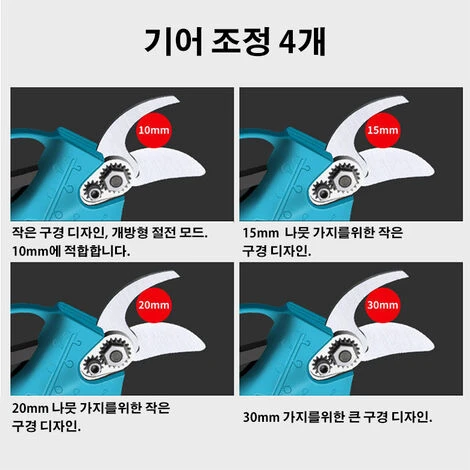 기어 조정 4개

10mm

작은 구경 디자인, 개방형 절전 모드. 10mm에 적합합니다.

15mm

15mm 나뭇 가지를위한 작은 구경 디자인.

20mm

20mm 나뭇 가지를위한 작은 구경 디자인.

30mm

30mm 가지를위한 큰 구경 디자인.