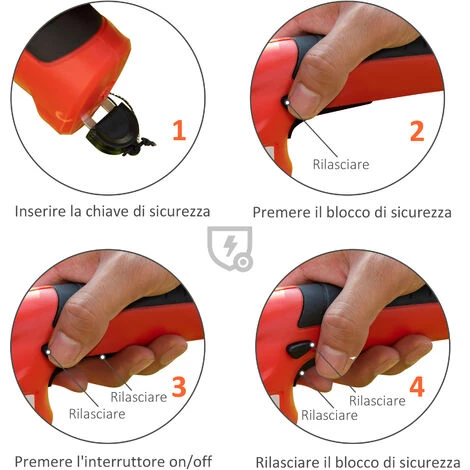 1

Inserire la chiave di sicurezza

Rilasciare

2

Premere il blocco di sicurezza

Rilasciare

Rilasciare

3

Premere l'interruttore on/off

Rilasciare

Rilasciare

4

Rilasciare il blocco di sicurezza