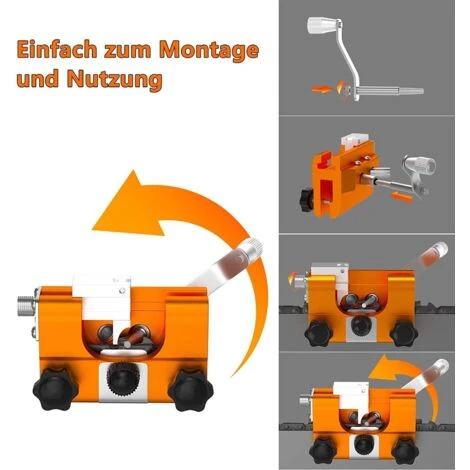 Einfach zum Montage und Nutzung