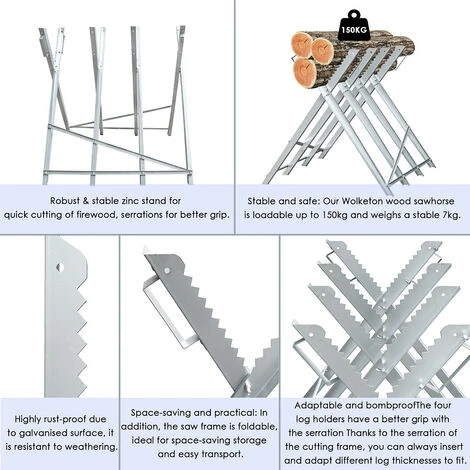 150KG

Robust & stable zinc stand for quick cutting of firewood, serrations for better grip.

Stable and safe: Our Wolketon wood sawhorse is loadable up to 150kg and weighs a stable 7kg.

Highly rust-proof due to galvanised surface, it is resistant to weathering.

Space-saving and practical: In addition, the saw frame is foldable, ideal for space-saving storage and easy transport.

Adaptable and bombproofThe four log holders have a better grip with the serration Thanks to the serration of the cutting frame, you can always insert and adapt different log thicknesses to fit.